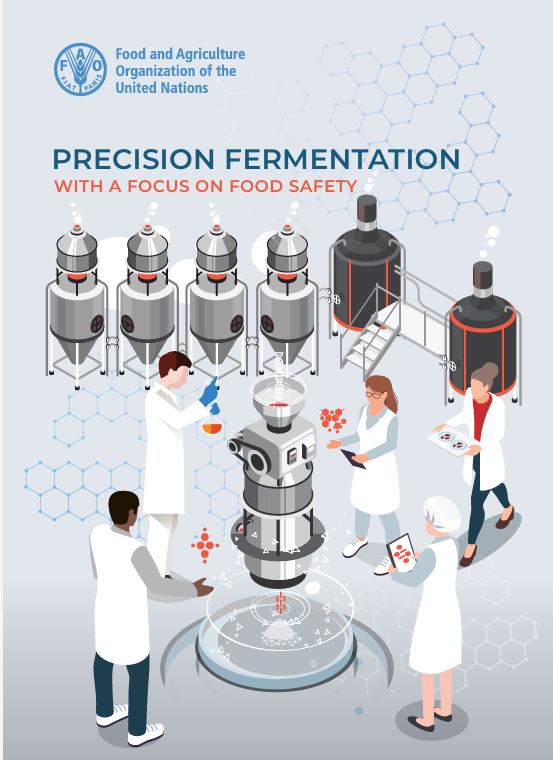 FAO FIAT PANIS

Food and Agriculture Organization of the United Nations

PRECISION FERMENTATION
WITH A FOCUS ON FOOD SAFETY